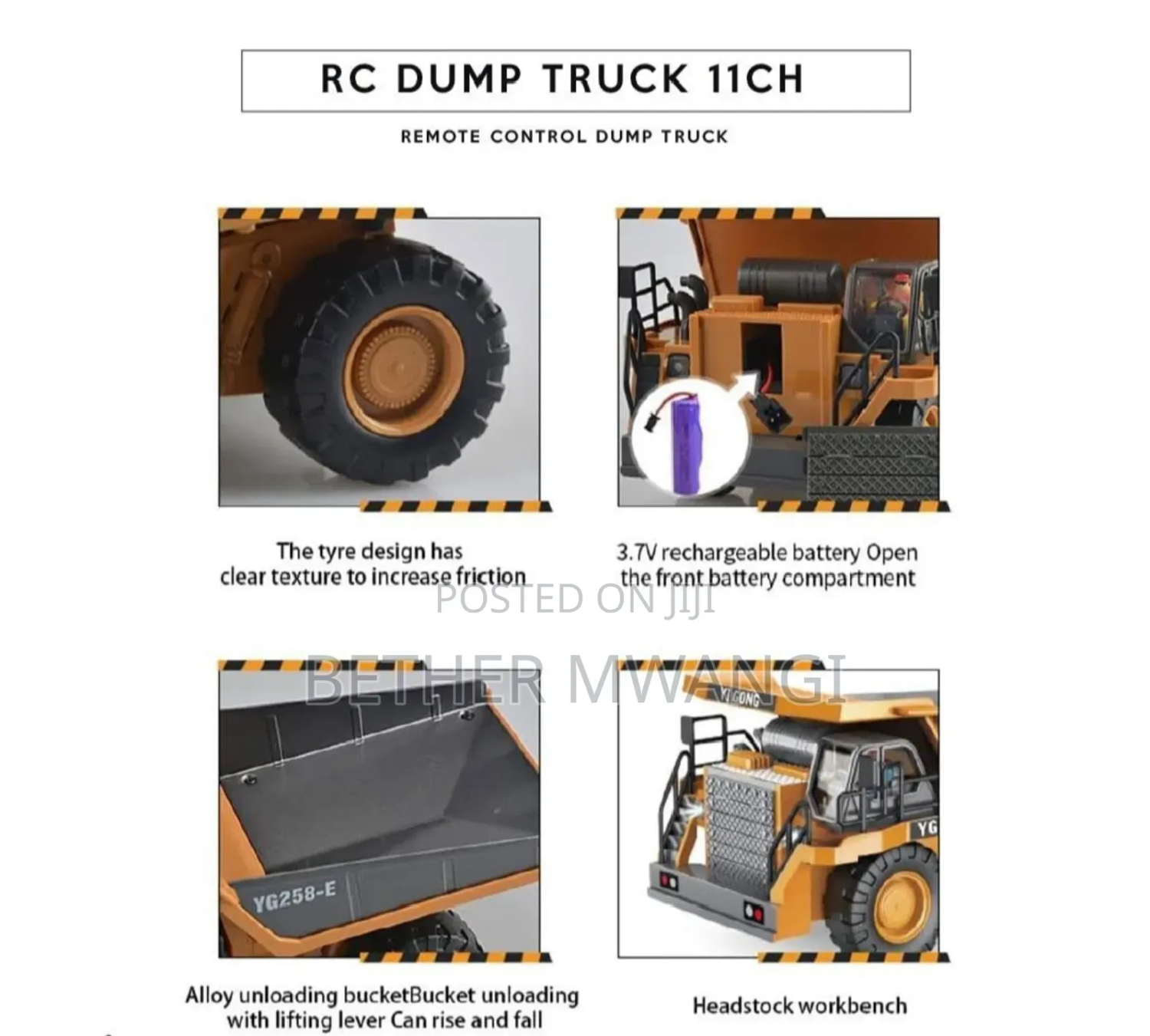 RC DUMP TRUCK 11CH

REMOTE CONTROL DUMP TRUCK

The tyre design has clear texture to increase friction

3.7V rechargeable battery Open the front battery compartment

POSTED ON JIJI

BETHER MWANGI

YG258-E

YIGONG

YG

Alloy unloading bucketBucket unloading with lifting lever Can rise and fall

Headstock workbench