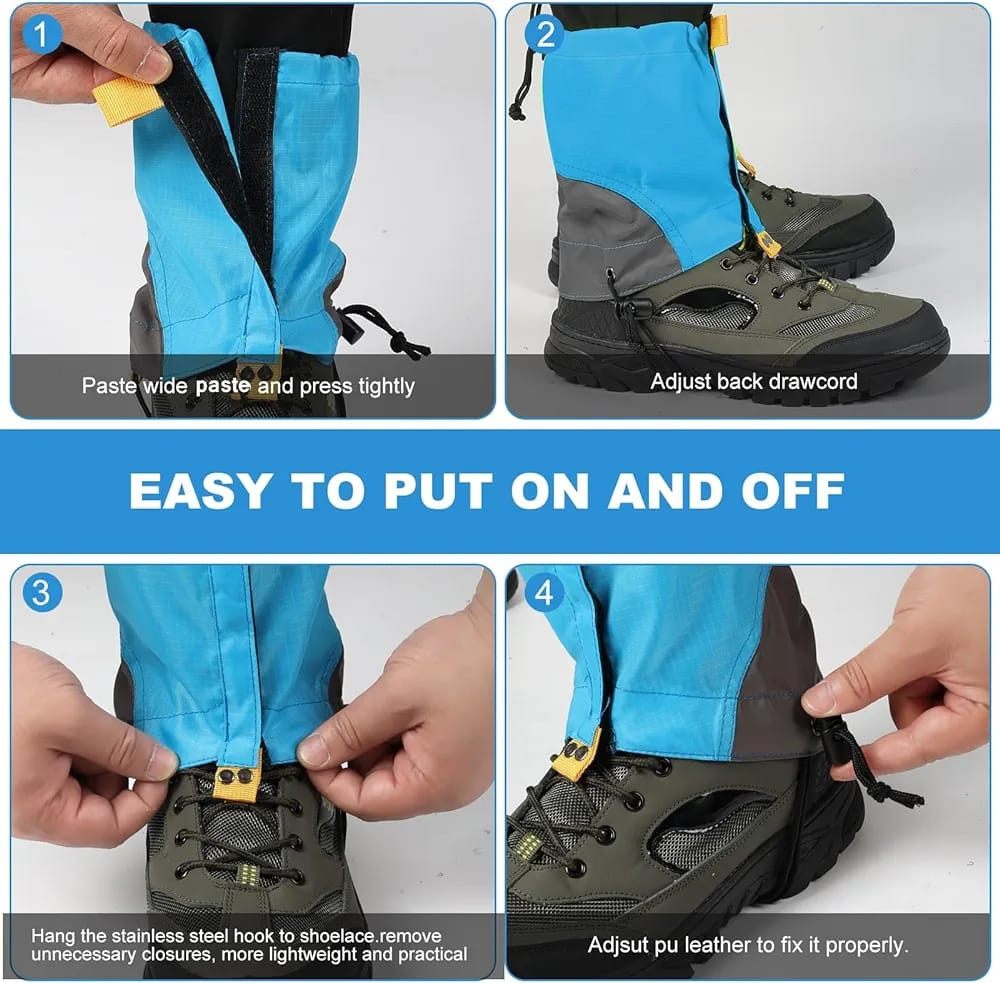 1

Paste wide paste and press tightly

2

Adjust back drawcord

EASY TO PUT ON AND OFF

3

Hang the stainless steel hook to shoelace.remove unnecessary closures, more lightweight and practical

4

Adjsut pu leather to fix it properly.